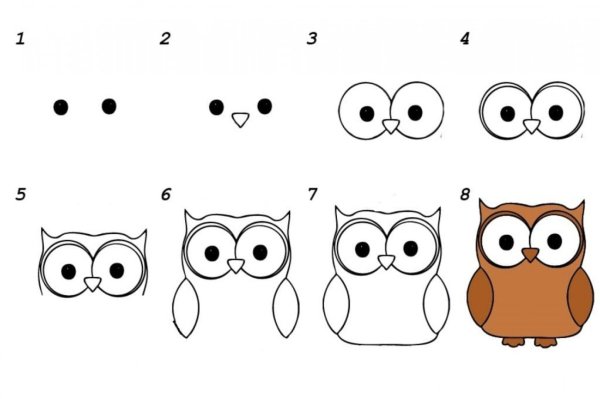 1 2 3 4

5 6 7 8