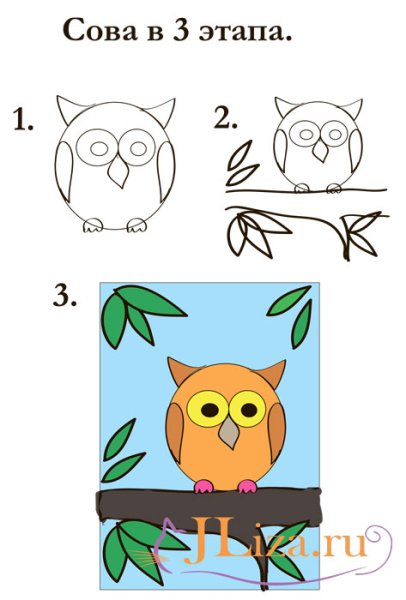 Сова в 3 этапа.

1.

2.

3.

JLiza.ru