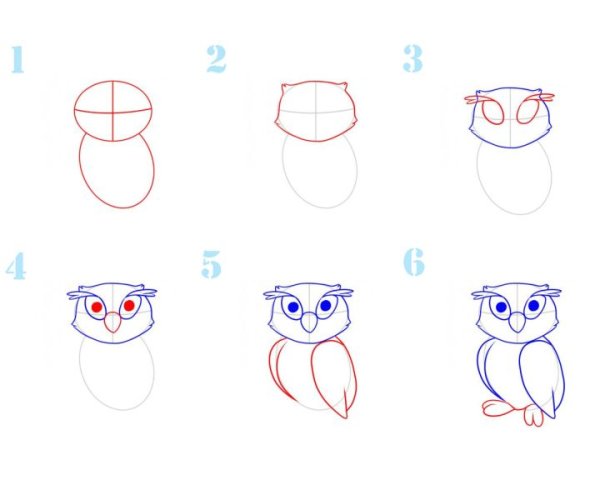 1

2

3

4

5

6