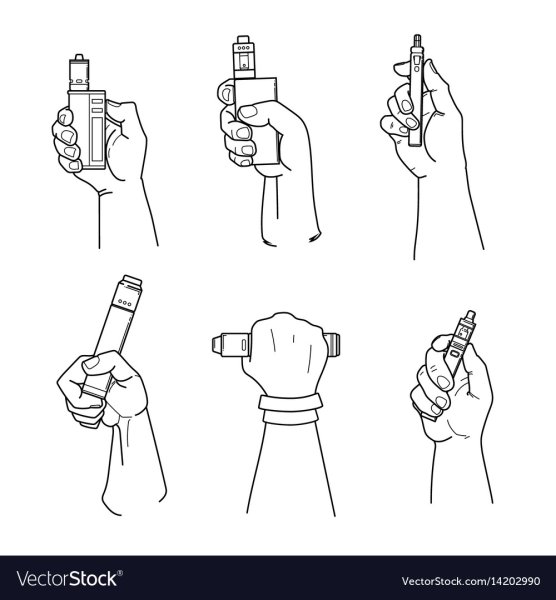 VectorStock®

VectorStock.com/14202990