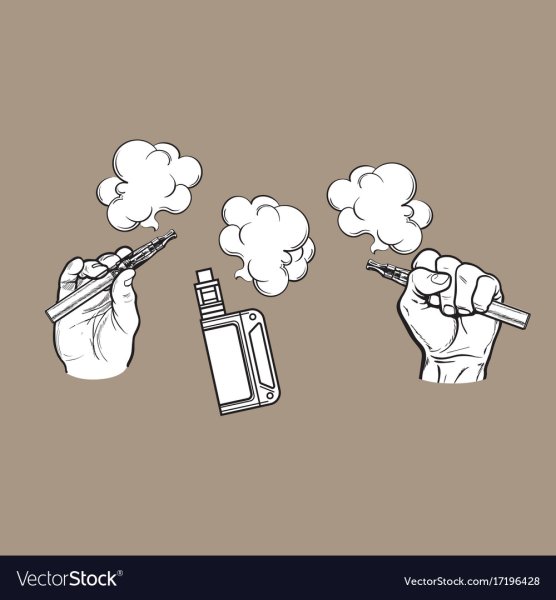 VectorStock®

VectorStock.com/17196428