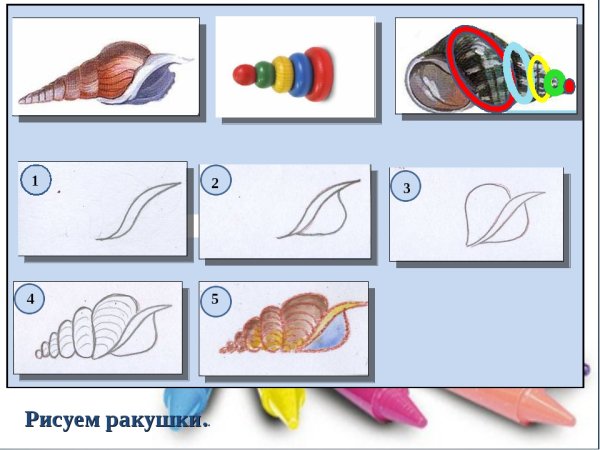 1

2

3

4

5

Рисуем ракушки.