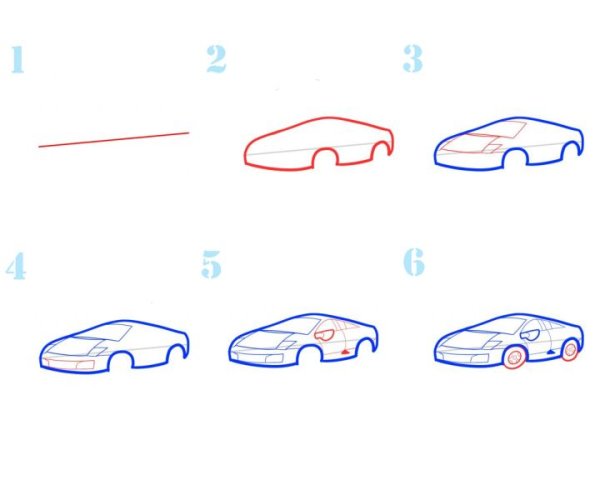 1

2

3

4

5

6