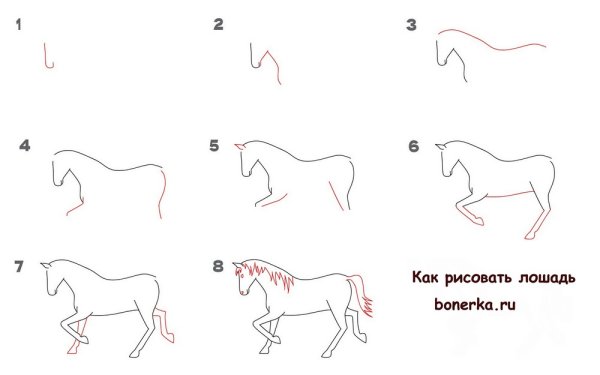 1

2

3

4

5

6

7

8

Как рисовать лошадь

bonerka.ru