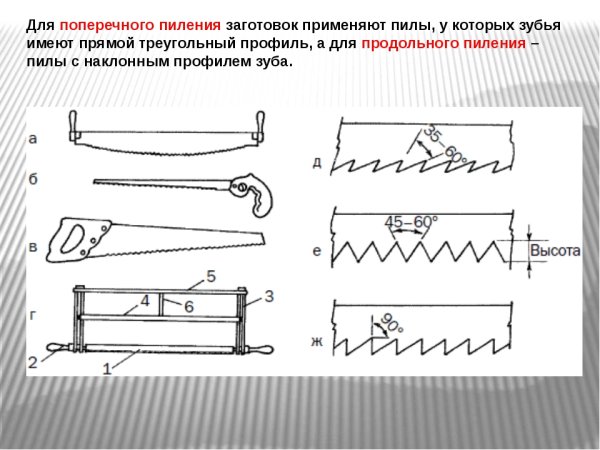 Для поперечного пиления заготовок применяют пилы, у которых зубья имеют прямой треугольный профиль, а для продольного пиления – пилы с наклонным профилем зуба.

а
б
в
г
5
4
6
3
2
1
д
35–60°
е
45–60°
Высота
ж
90°