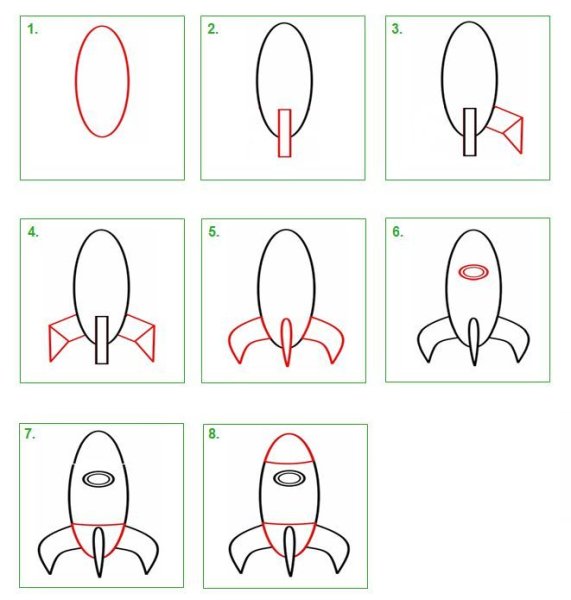 1.

2.

3.

4.

5.

6.

7.

8.