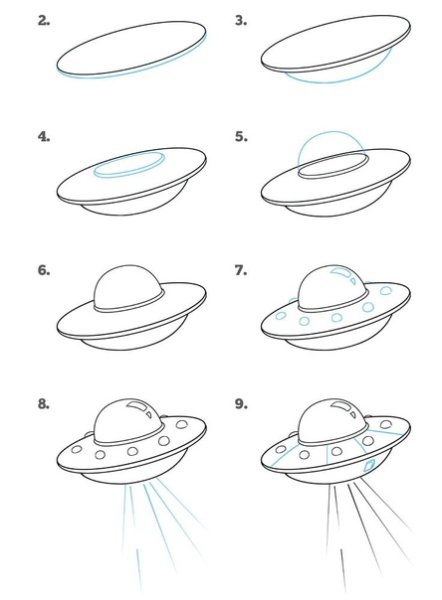 2.

3.

4.

5.

6.

7.

8.

9.