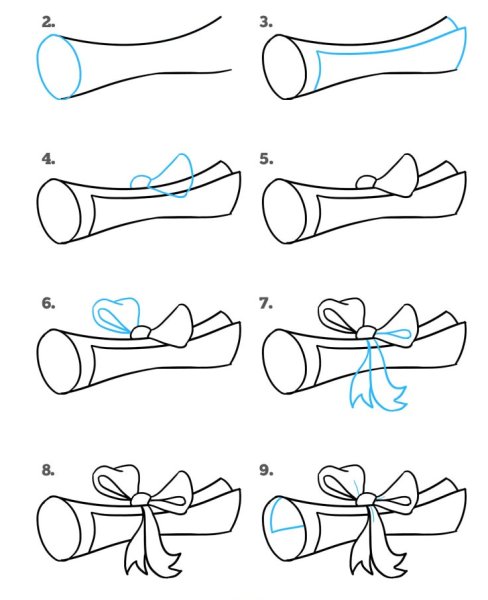 2.

3.

4.

5.

6.

7.

8.

9.