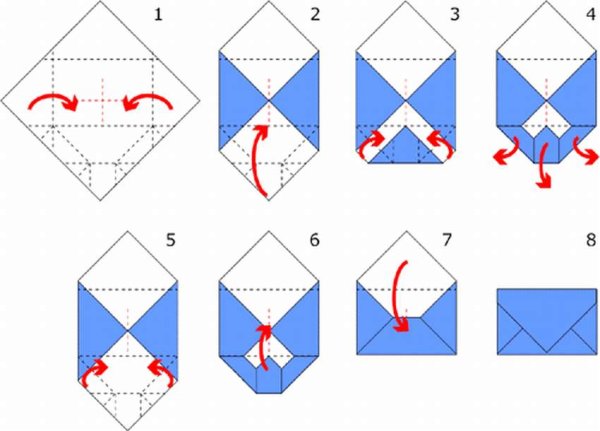 1
2
3
4
5
6
7
8