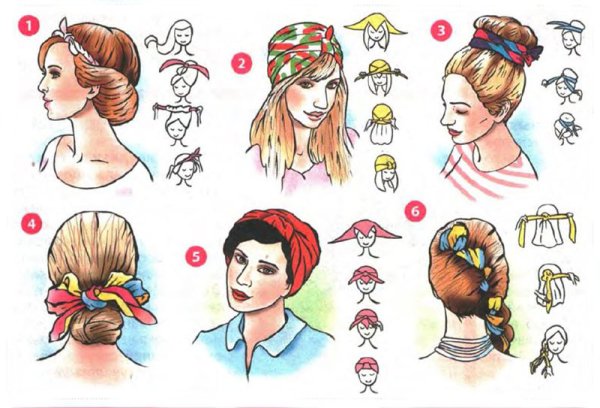 1

2

3

4

5

6