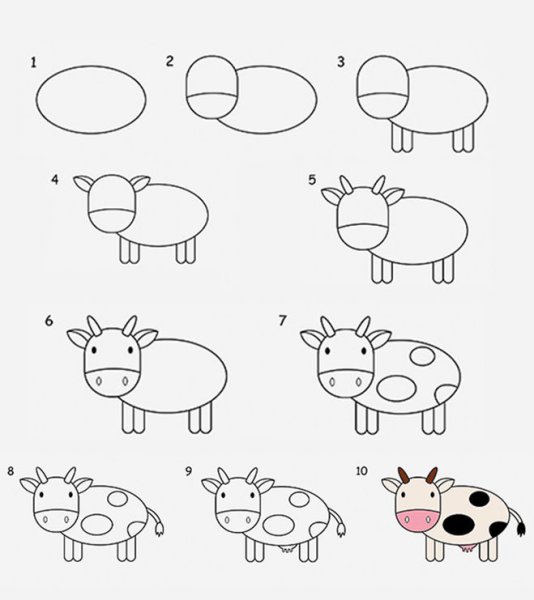 1
2
3
4
5
6
7
8
9
10