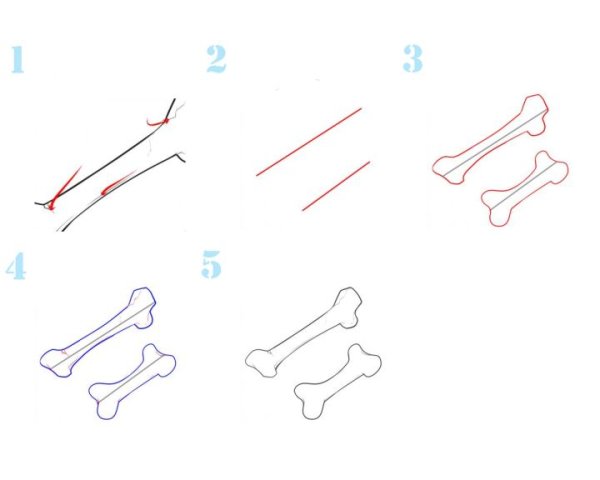 1

2

3

4

5