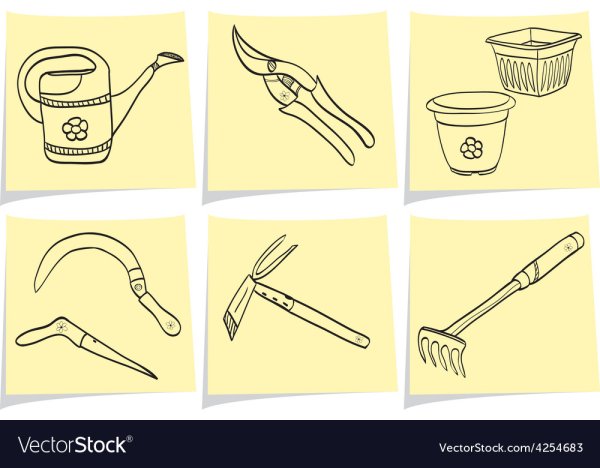 VectorStock®

VectorStock.com/4254683