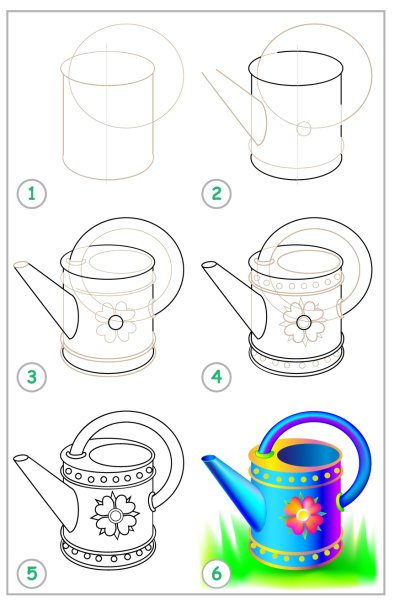 1

2

3

4

5

6