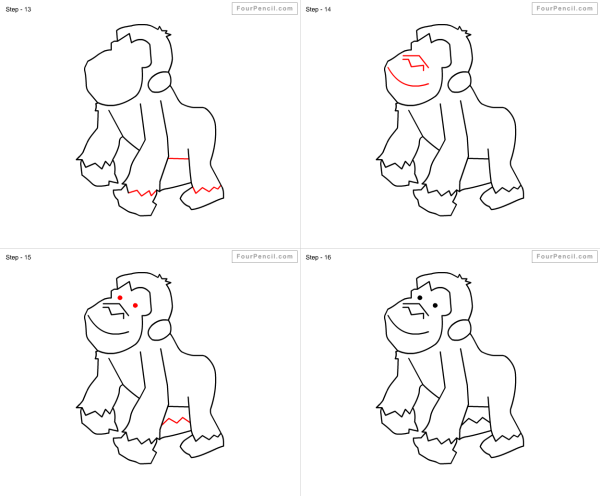 Step - 13
FourPencil.com

Step - 14
FourPencil.com

Step - 15
FourPencil.com

Step - 16
FourPencil.com