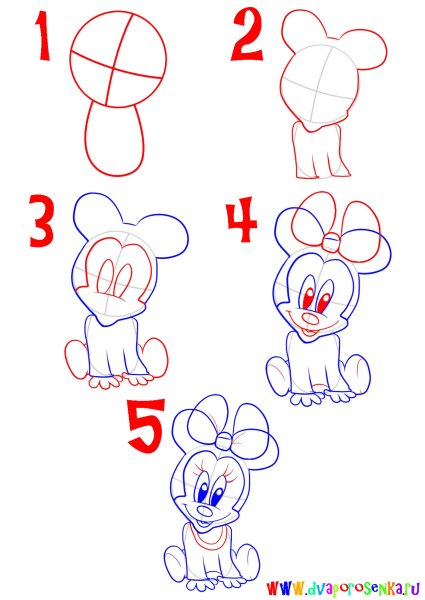 1

2

3

4

5

www.dvaporosenka.ru