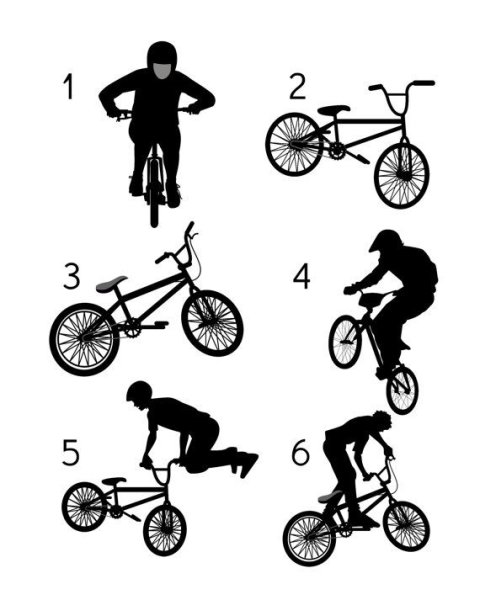 1

2

3

4

5

6