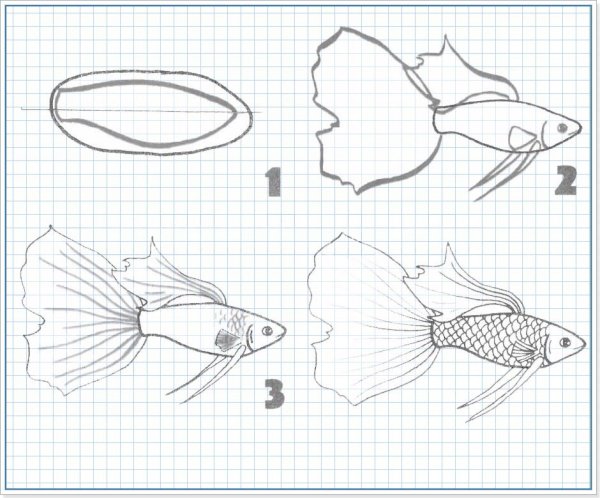 1

2

3