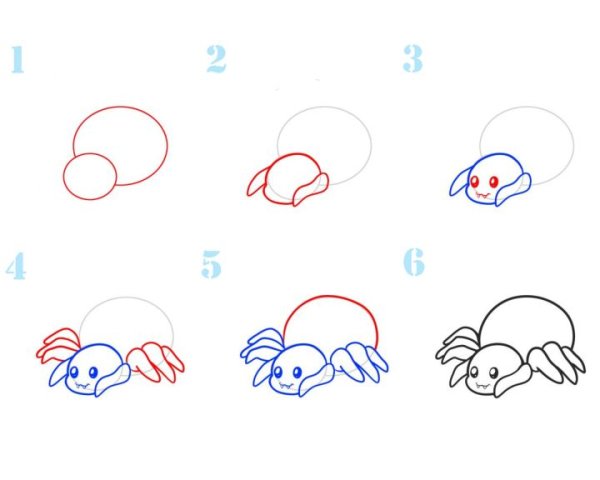 1
2
3
4
5
6