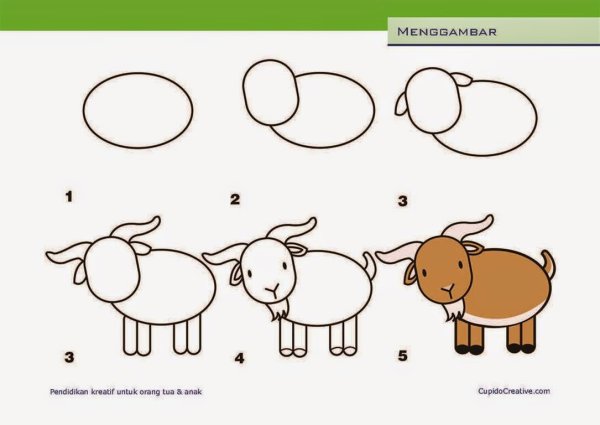 MENGGAMBAR

1

2

3

3

4

5

Pendidikan kreatif untuk orang tua & anak

CupidoCreative.com