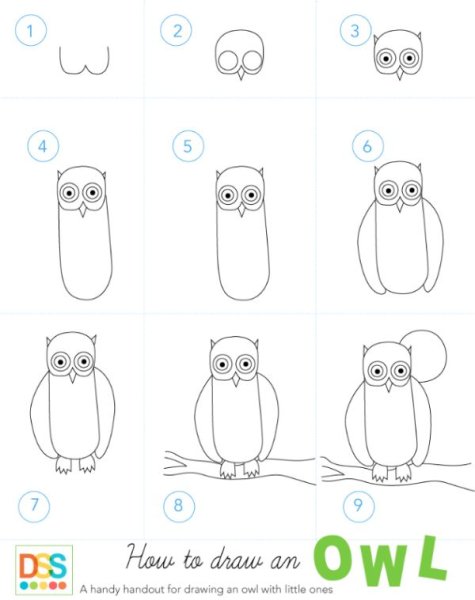 1

2

3

4

5

6

7

8

9

DSS

How to draw an OWL

A handy handout for drawing an owl with little ones