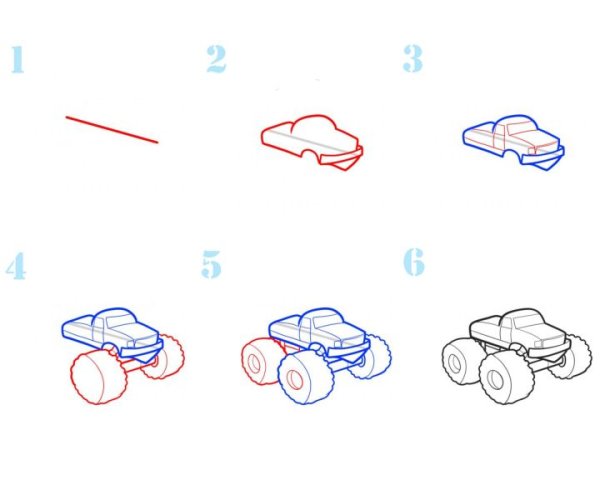 1

2

3

4

5

6