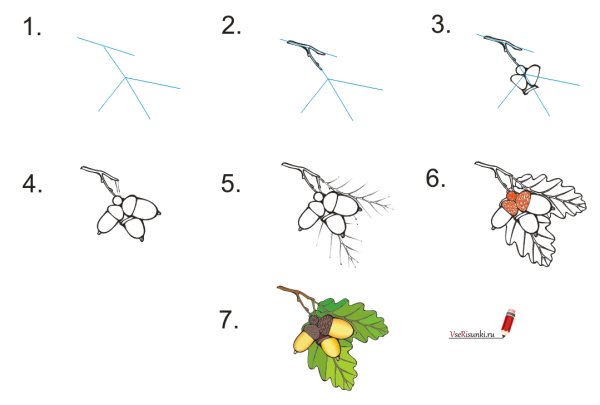 1.

2.

3.

4.

5.

6.

7.

VseRisunki.ru