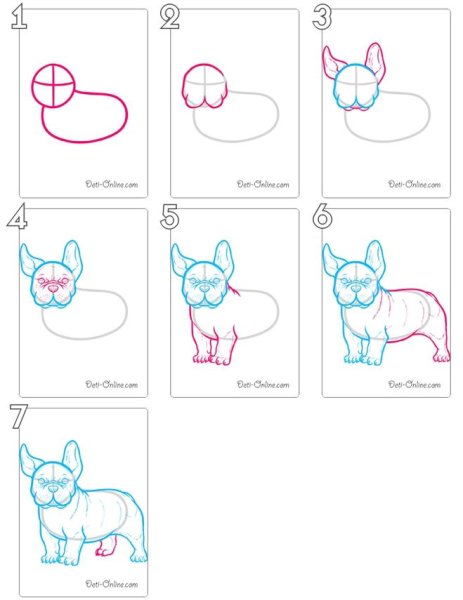 1

Deti-Online.com

2

Deti-Online.com

3

Deti-Online.com

4

Deti-Online.com

5

Deti-Online.com

6

Deti-Online.com

7

Deti-Online.com