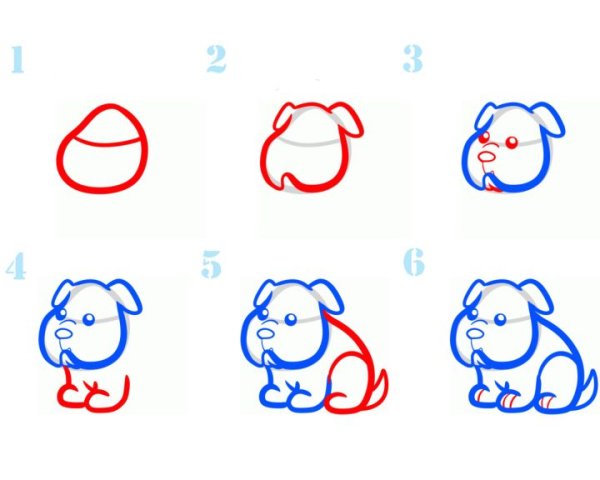 1

2

3

4

5

6