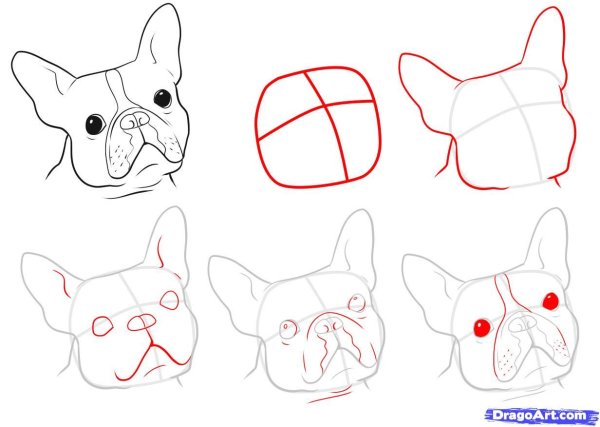 DragoArt.com