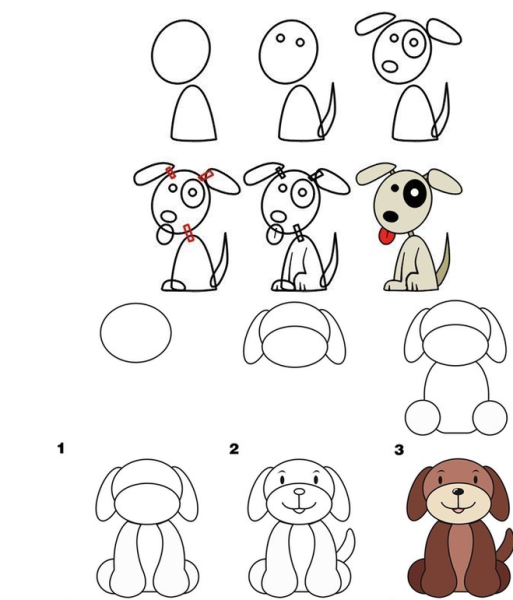 1

2

3