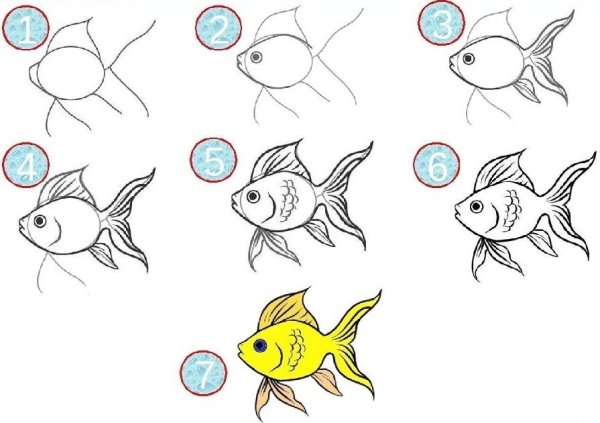 1
2
3
4
5
6
7