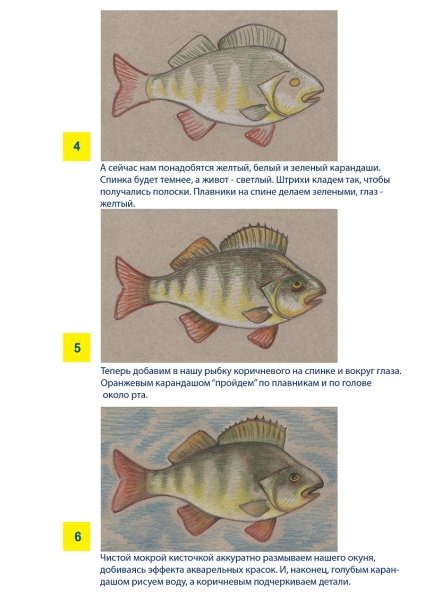 4

А сейчас нам понадобятся желтый, белый и зеленый карандаши. Спинка будет темнее, а живот - светлый. Штрихи кладем так, чтобы получались полоски. Плавники на спине делаем зелеными, глаз - желтый.

5

Теперь добавим в нашу рыбку коричневого на спинке и вокруг глаза. Оранжевым карандашом "пройдем" по плавникам и по голове около рта.

6

Чистой мокрой кисточкой аккуратно размываем нашего окуня, добиваясь эффекта акварельных красок. И, наконец, голубым карандашом рисуем воду, а коричневым подчеркиваем детали.