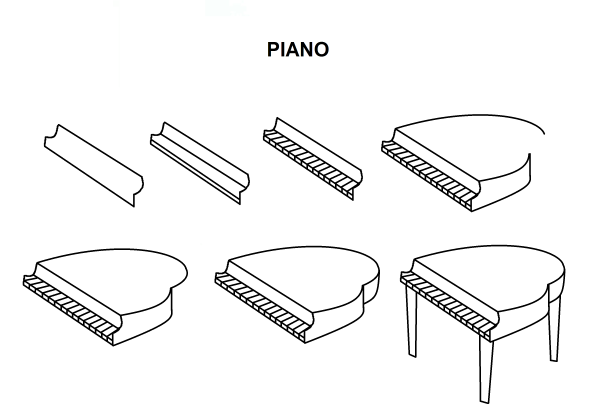 PIANO