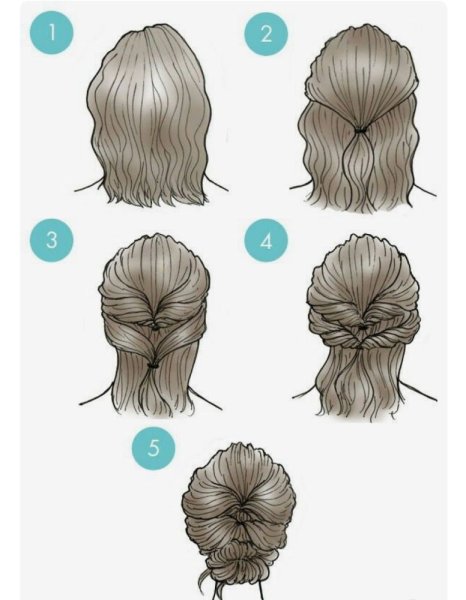 1
2
3
4
5