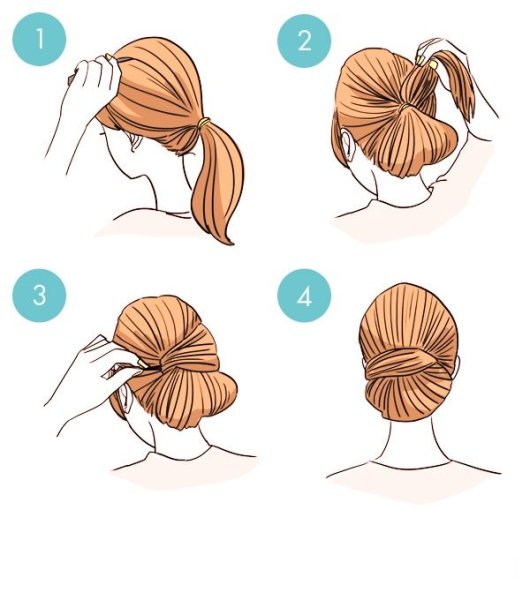 1
2
3
4