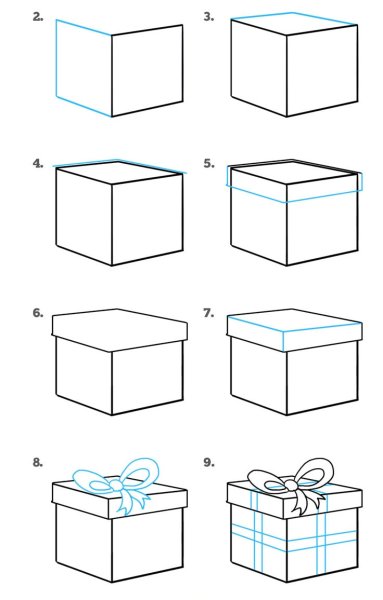 2.

3.

4.

5.

6.

7.

8.

9.