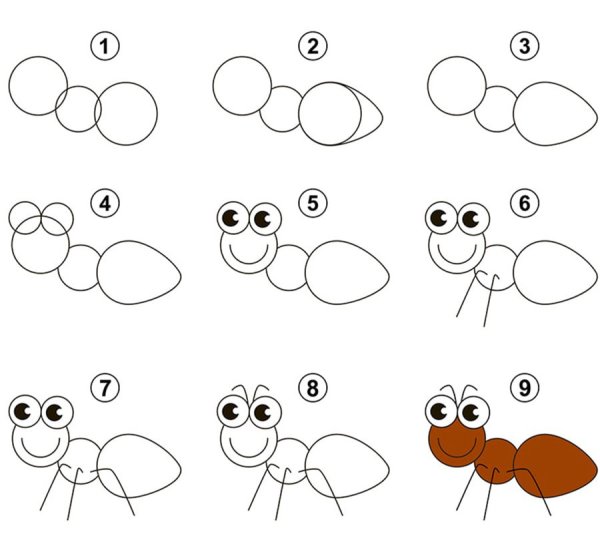 1
2
3
4
5
6
7
8
9