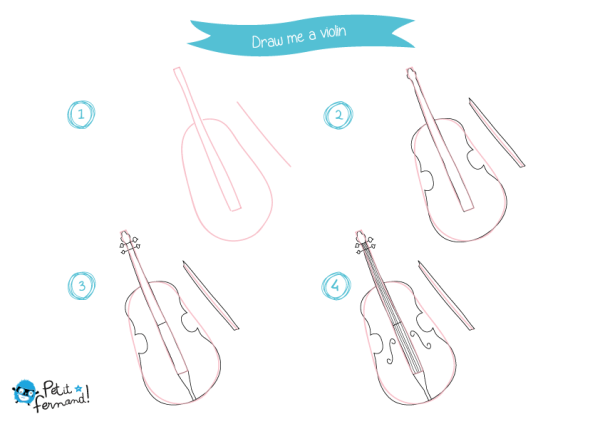 Draw me a violin

1

2

3

4

Petit fernand!