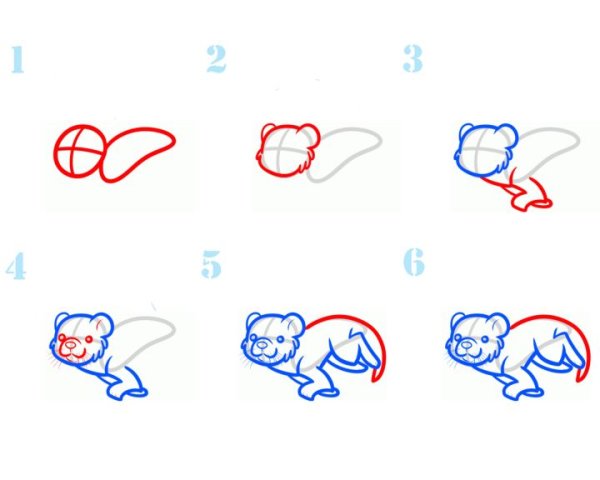 1

2

3

4

5

6