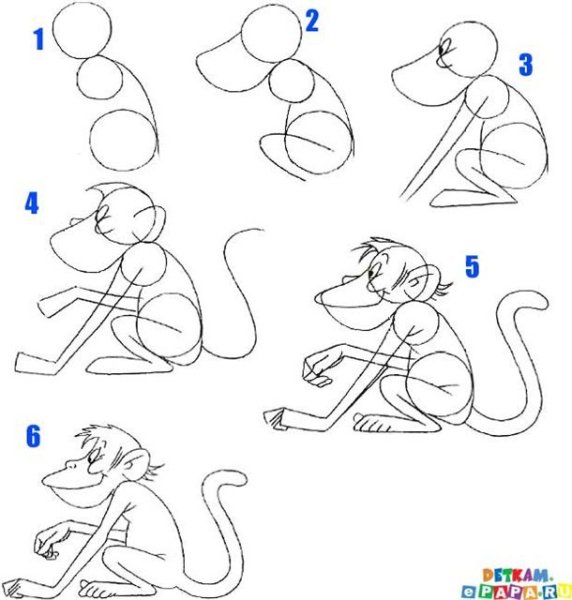 1
2
3
4
5
6
DETKAM.
ePAPA.RU