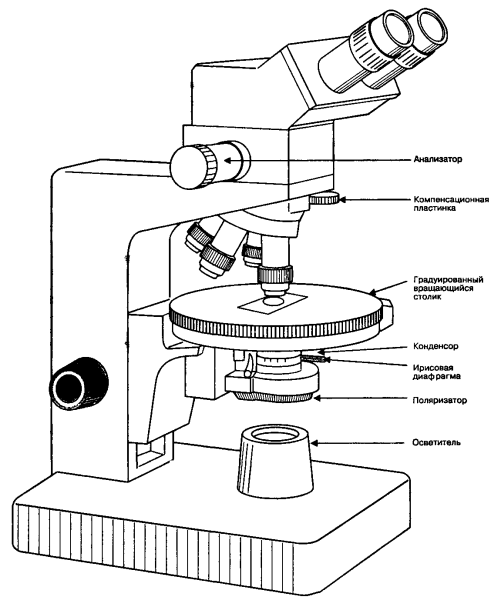 Анализатор

Компенсационная пластинка

Градуированный вращающийся столик

Конденсор

Ирисовая диафрагма

Поляризатор

Осветитель