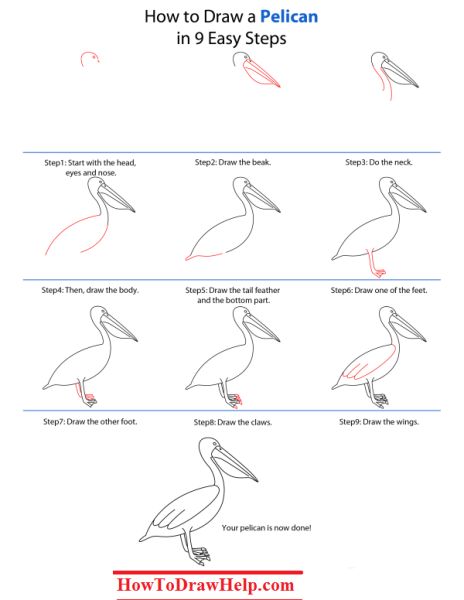 How to Draw a Pelican
in 9 Easy Steps

Step1: Start with the head, eyes and nose.

Step2: Draw the beak.

Step3: Do the neck.

Step4: Then, draw the body.

Step5: Draw the tail feather and the bottom part.

Step6: Draw one of the feet.

Step7: Draw the other foot.

Step8: Draw the claws.

Step9: Draw the wings.

Your pelican is now done!

HowToDrawHelp.com