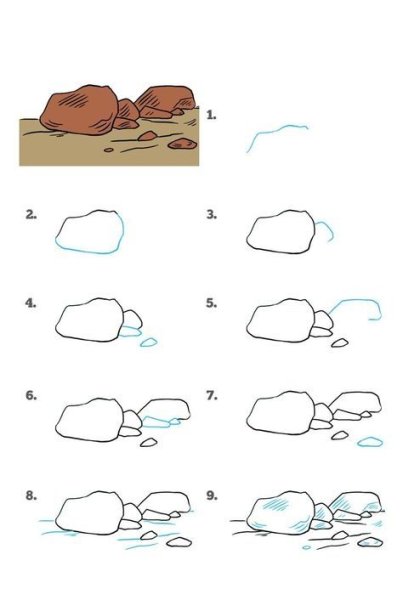 1.

2.

3.

4.

5.

6.

7.

8.

9.