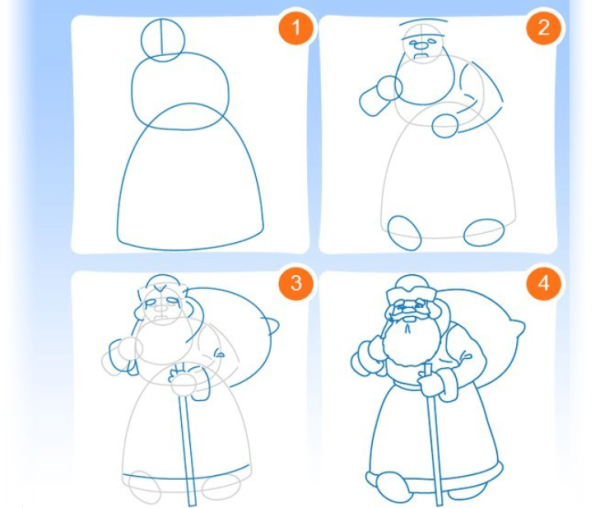 1
2
3
4