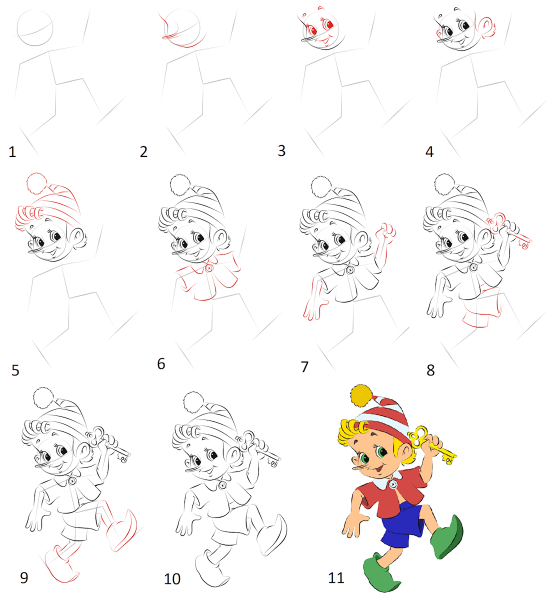 1
2
3
4
5
6
7
8
9
10
11