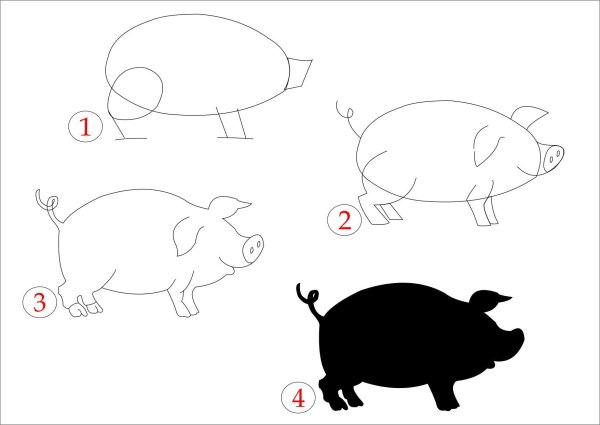 1

2

3

4