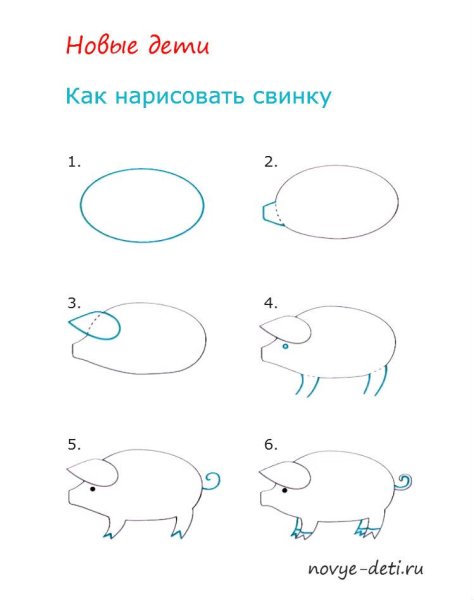 Новые дети

Как нарисовать свинку

1.

2.

3.

4.

5.

6.

novye-deti.ru