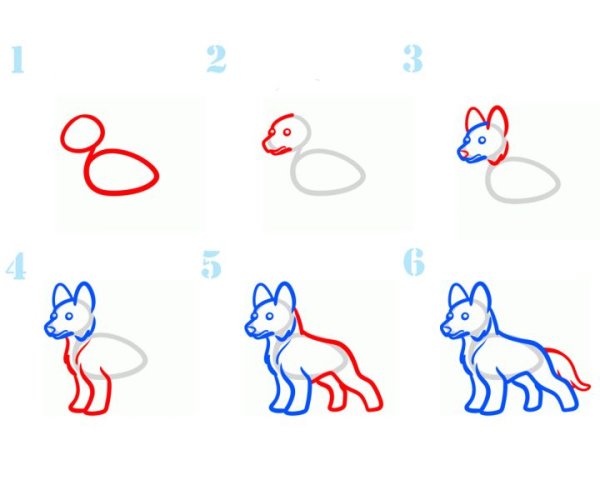 1

2

3

4

5

6