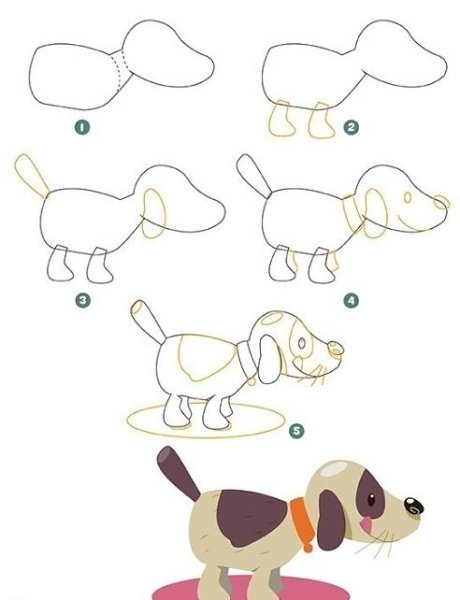 1

2

3

4

5